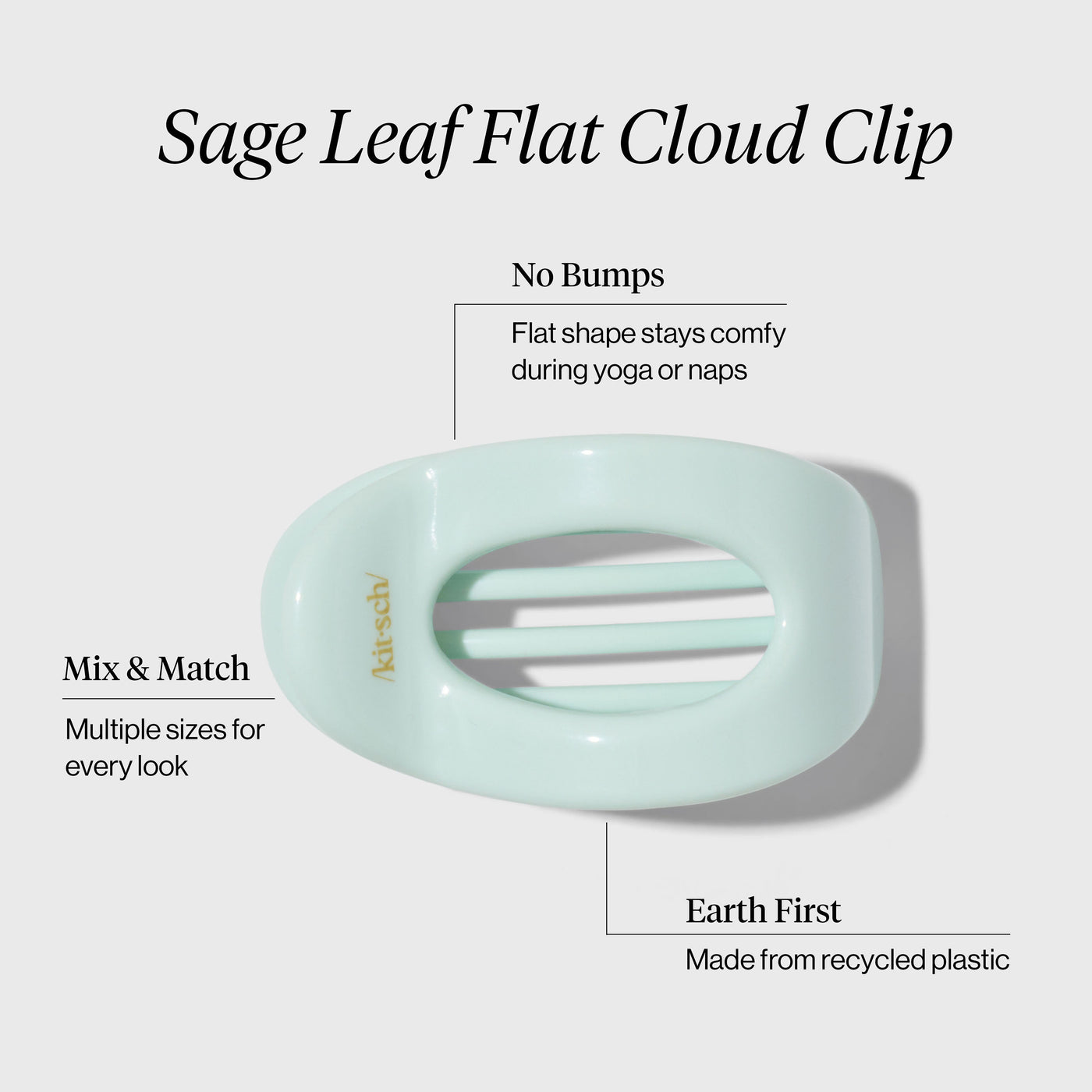 Sage Leaf Flat Cloud Clip

No Bumps

Flat shape stays comfy during yoga or naps

/kit·sch/

Mix & Match

Multiple sizes for every look

Earth First

Made from recycled plastic