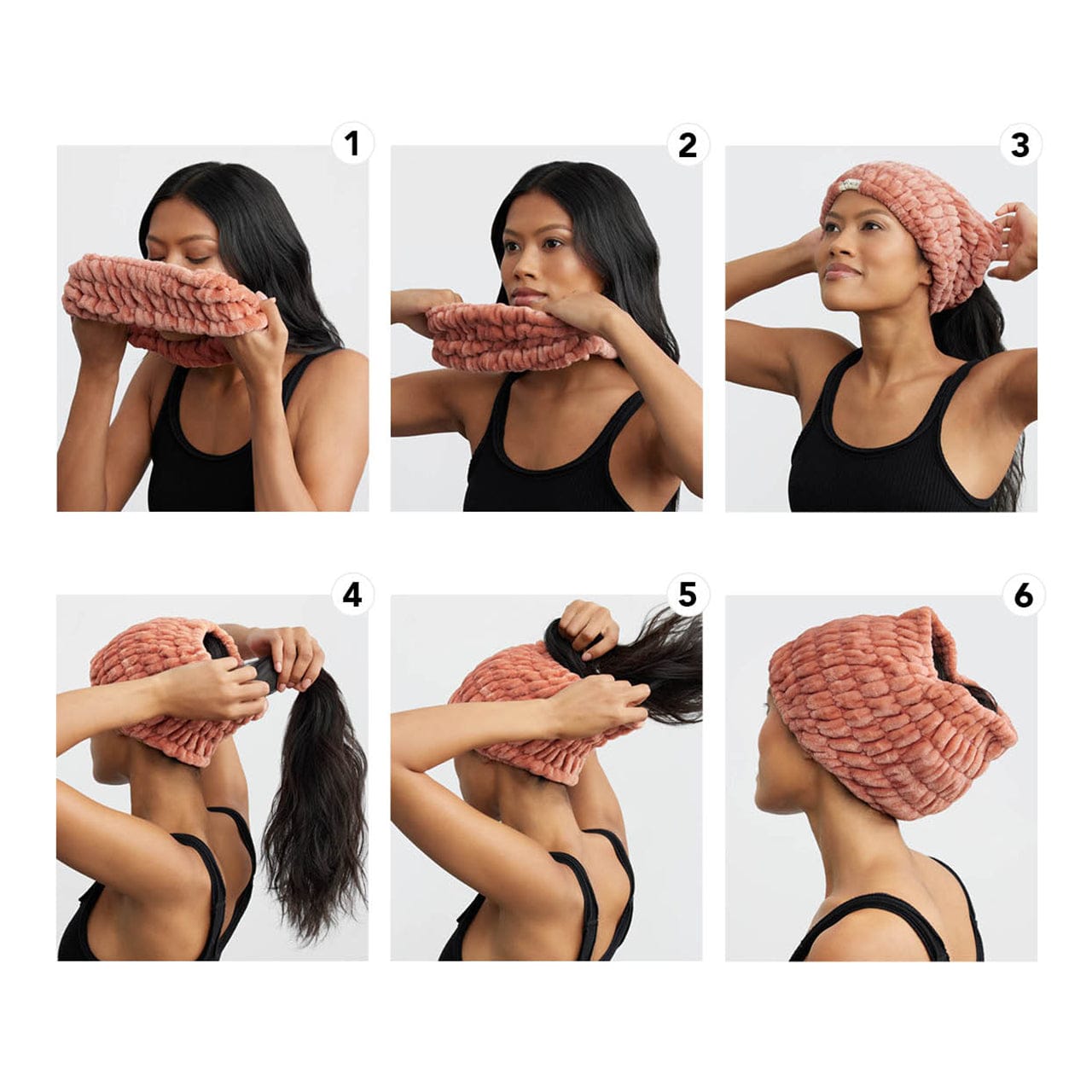 1
2
3
4
5
6